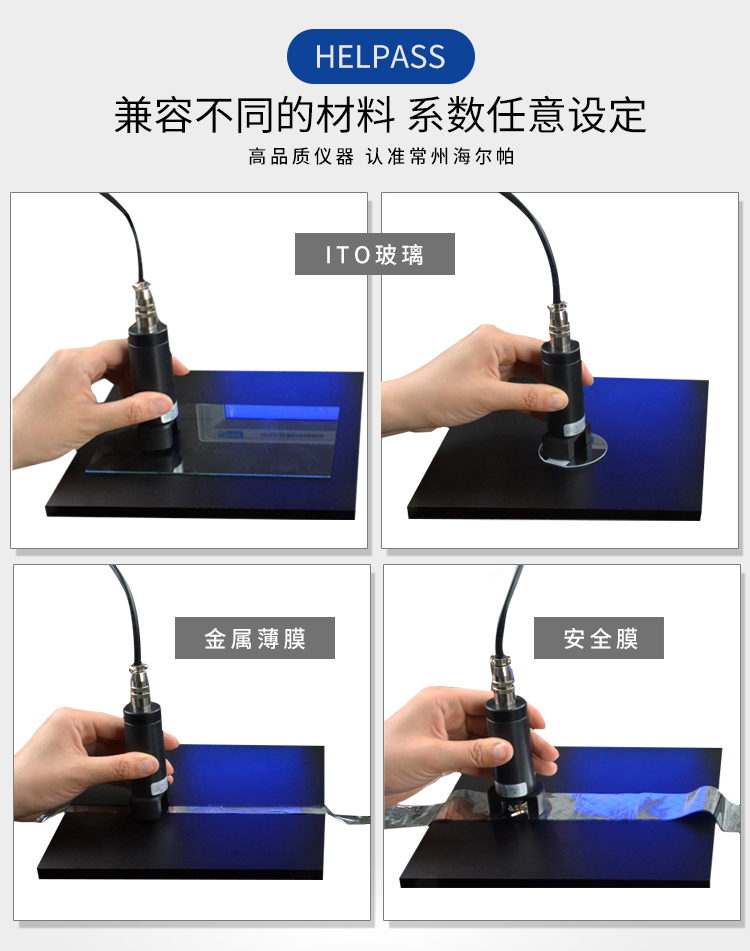 HELPASS

兼容不同的材料 系数任意设定

高品质仪器 认准常州海尔帕

ITO玻璃

金属薄膜

安全膜